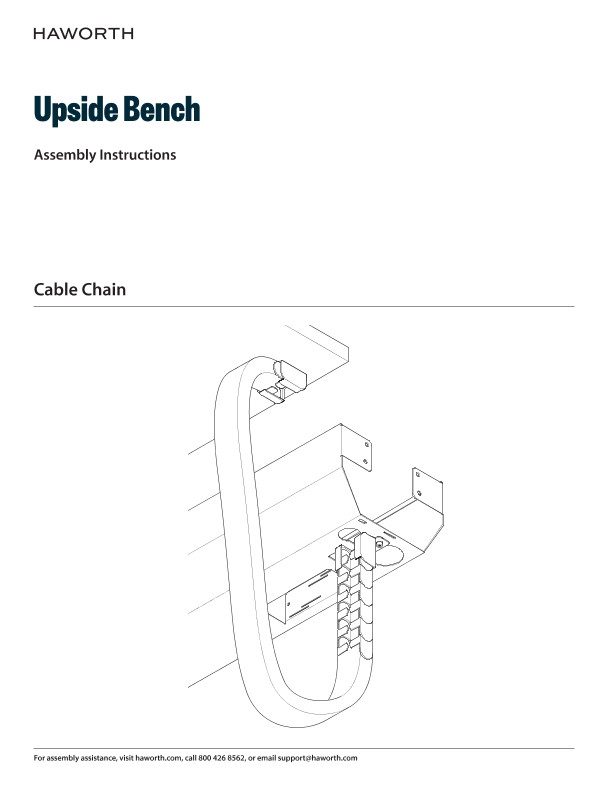 HAWORTH

Upside Bench

Assembly Instructions

Cable Chain

For assembly assistance, visit haworth.com, call 800 426 8562, or email support@haworth.com